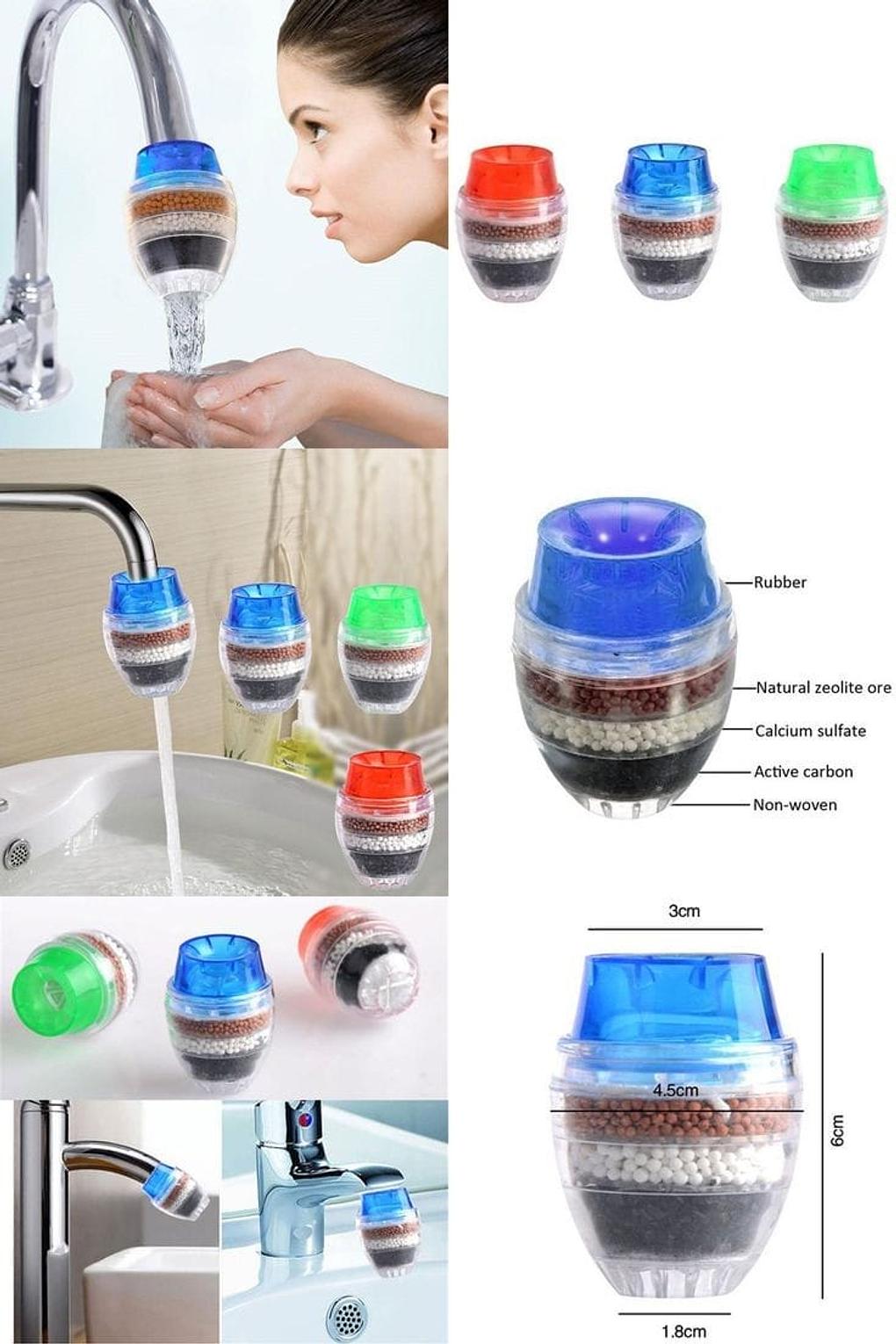 Rubber
Natural zeolite ore
Calcium sulfate
Active carbon
Non-woven

3cm
4.5cm
6cm
1.8cm